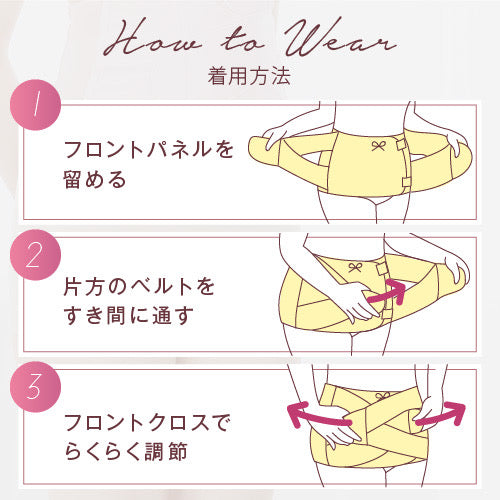 How to Wear
着用方法

1
フロントパネルを留める

2
片方のベルトをすき間に通す

3
フロントクロスでらくらく調節